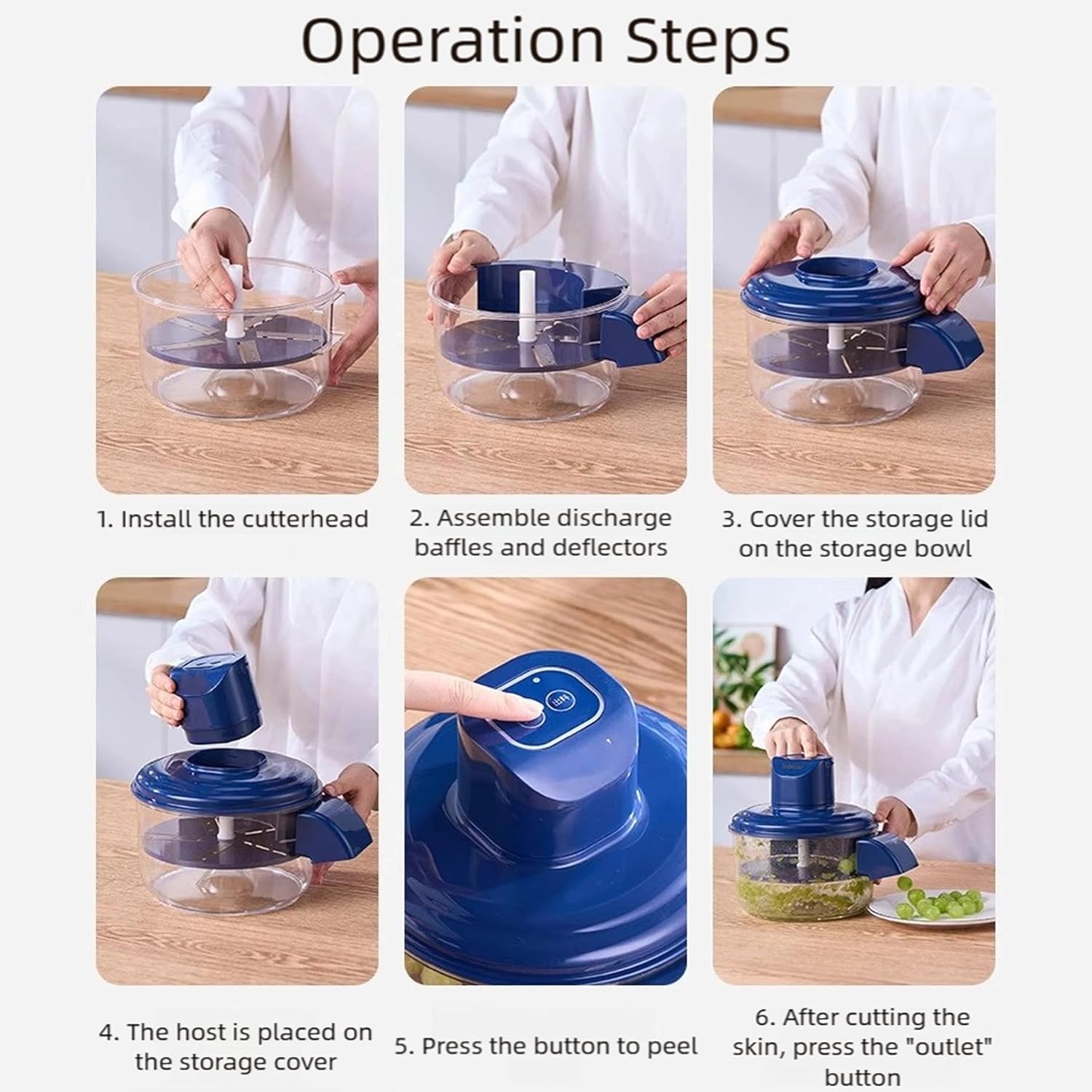 Operation Steps

1. Install the cutterhead

2. Assemble discharge baffles and deflectors

3. Cover the storage lid on the storage bowl

4. The host is placed on the storage cover

5. Press the button to peel

6. After cutting the skin, press the "outlet" button