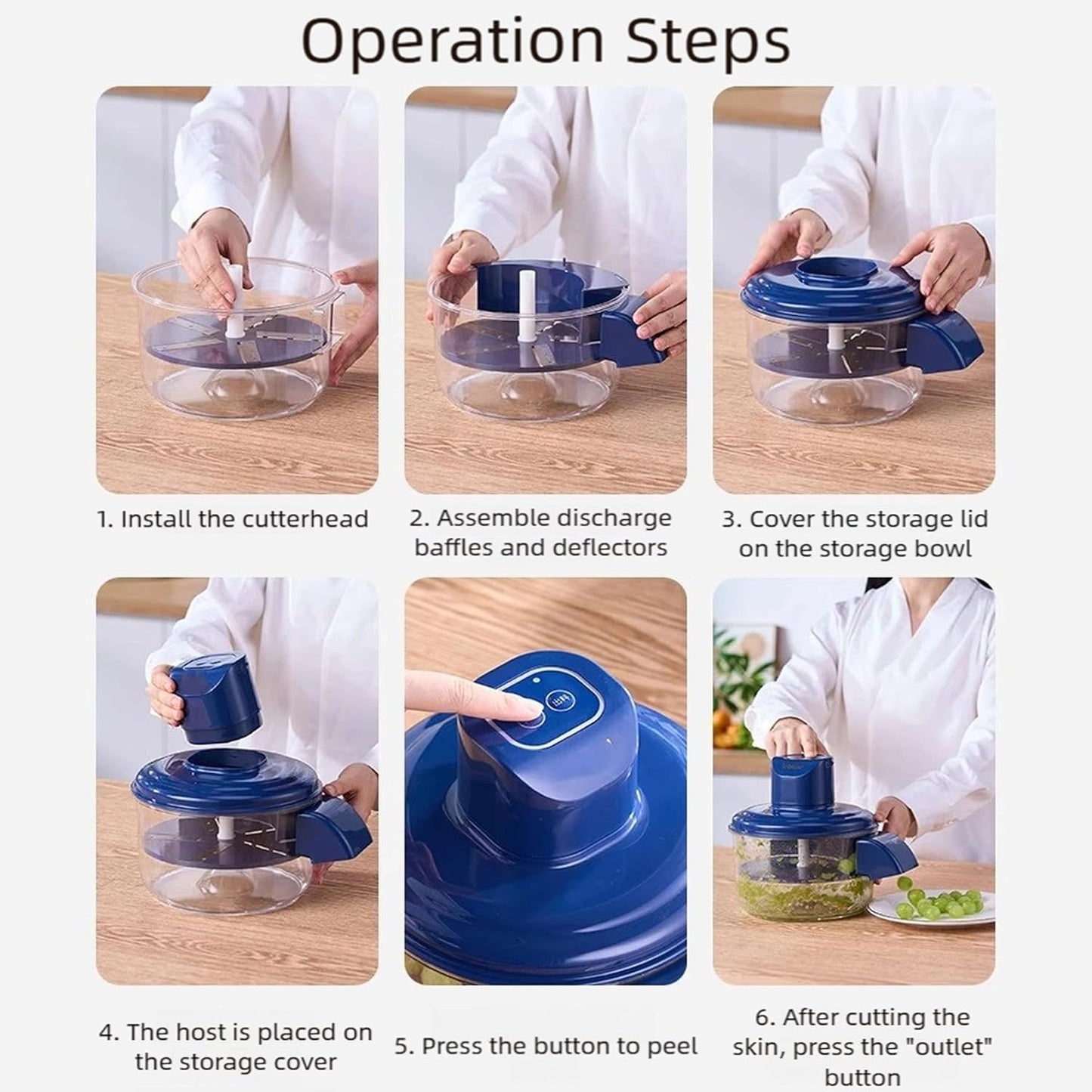 Operation Steps

1. Install the cutterhead

2. Assemble discharge baffles and deflectors

3. Cover the storage lid on the storage bowl

4. The host is placed on the storage cover

5. Press the button to peel

6. After cutting the skin, press the "outlet" button